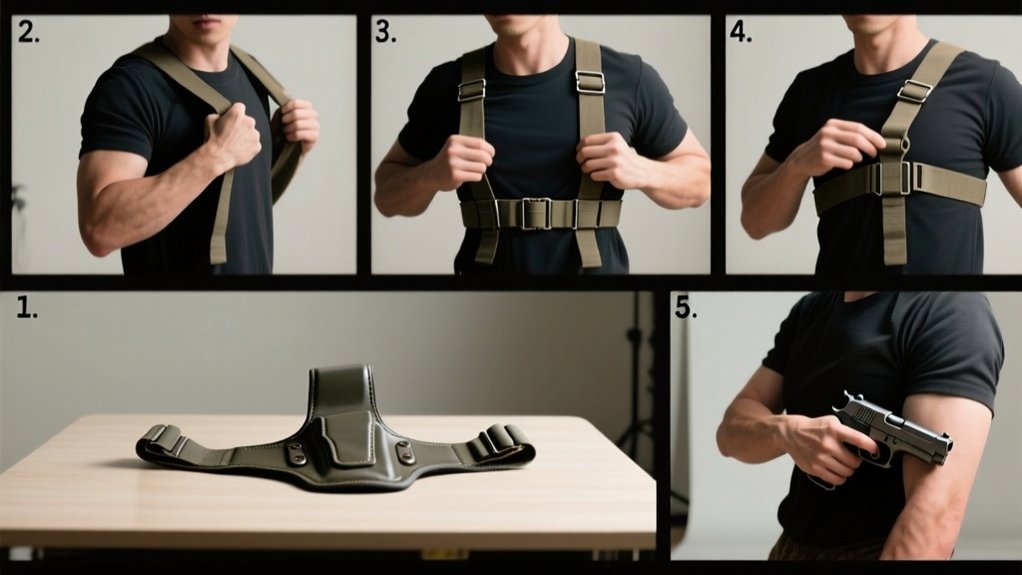 2.

3.

4.

1.

5.